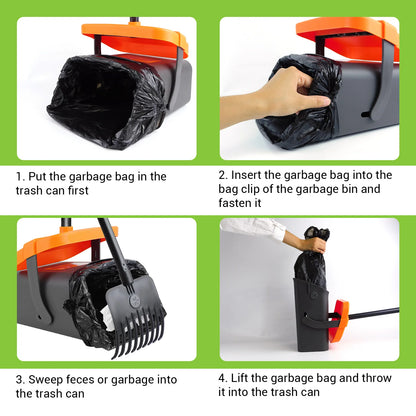 1. Put the garbage bag in the trash can first

2. Insert the garbage bag into the bag clip of the garbage bin and fasten it

3. Sweep feces or garbage into the trash can

4. Lift the garbage bag and throw it into the trash can